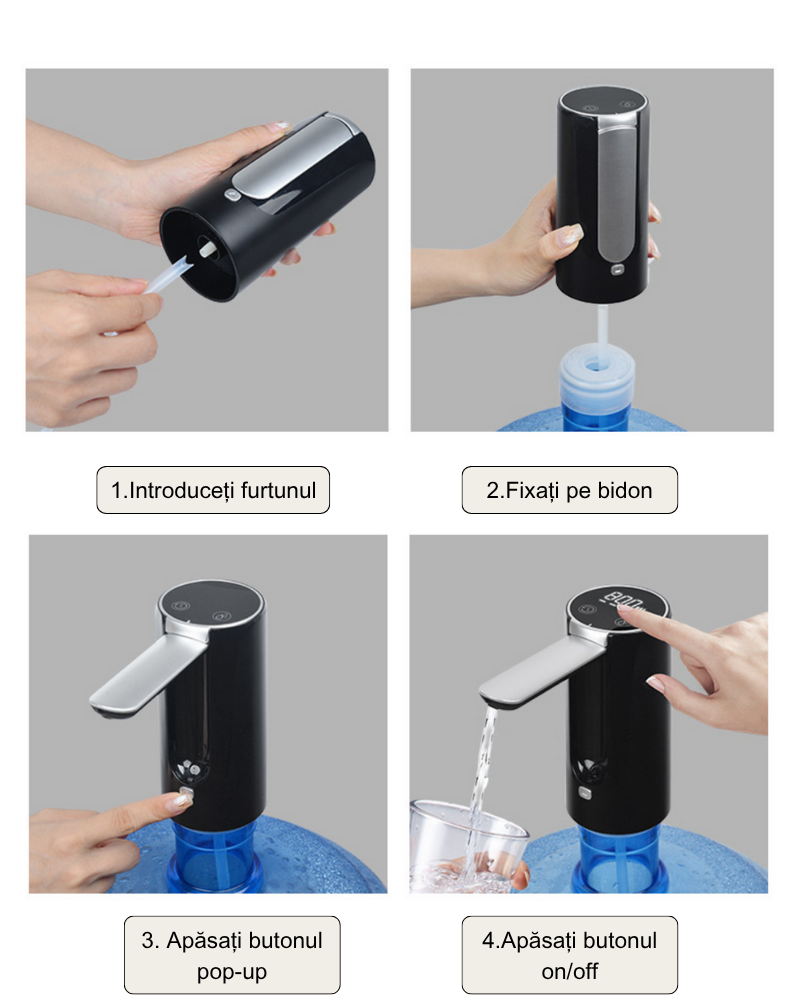 1.Introduceți furtunul

2.Fixați pe bidon

3. Apăsați butonul pop-up

4.Apăsați butonul on/off