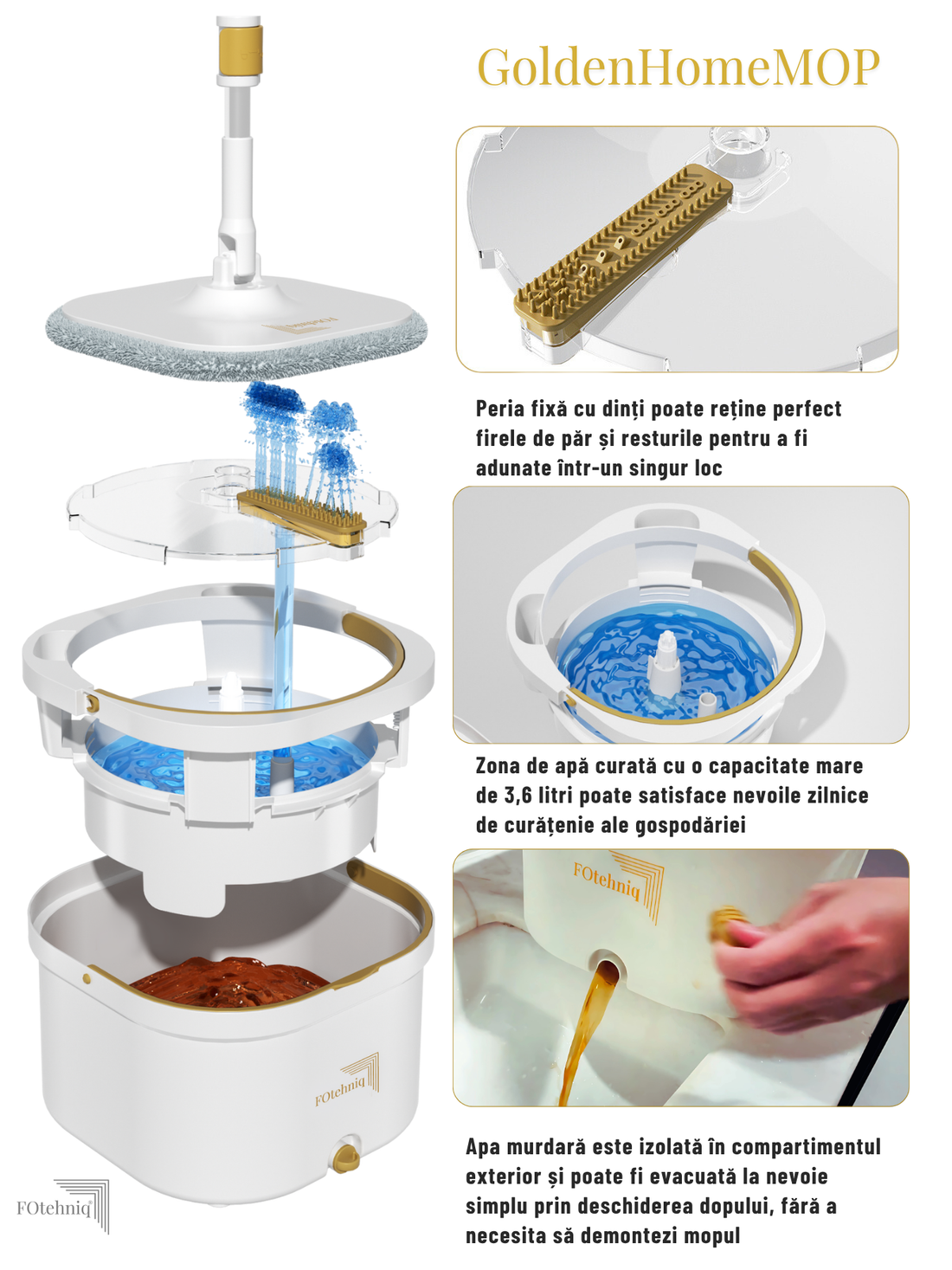 GoldenHomeMOP

Peria fixă cu dinți poate reține perfect firele de păr și resturile pentru a fi adunate într-un singur loc

Zona de apă curată cu o capacitate mare de 3,6 litri poate satisface nevoile zilnice de curățenie ale gospodăriei

FOtehniq

Apa murdară este izolată în compartimentul exterior și poate fi evacuată la nevoie simplu prin deschiderea dopului, fără a necesita să demontezi mopul

FOtehniq

FOtehniq

FOtehniq