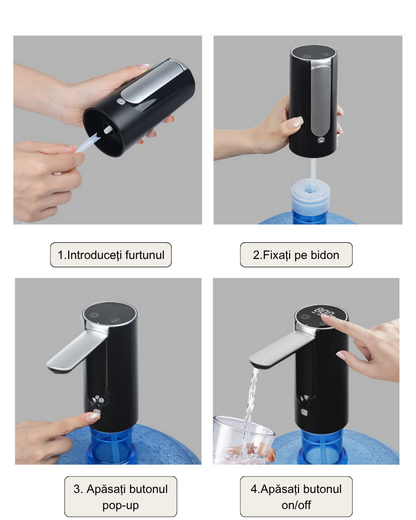 1.Introduceți furtunul

2.Fixați pe bidon

3. Apăsați butonul pop-up

4.Apăsați butonul on/off